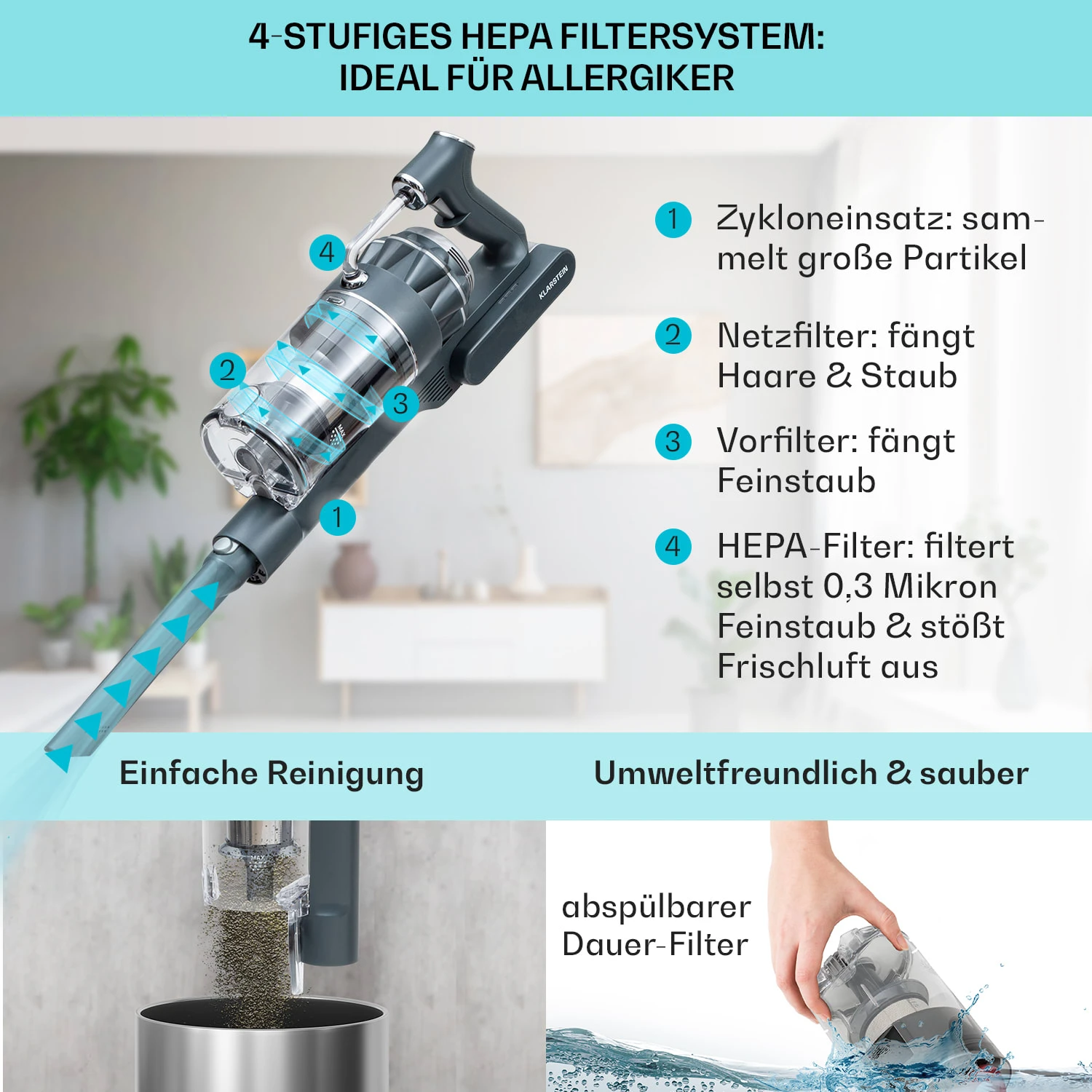 4-STUFIGES HEPA FILTERSYSTEM:
IDEAL FÜR ALLERGIKER

4

2

3

1

KLARSTEIN

MAX

1 Zykloneinsatz: sammelt große Partikel

2 Netzfilter: fängt Haare & Staub

3 Vorfilter: fängt Feinstaub

4 HEPA-Filter: filtert selbst 0,3 Mikron Feinstaub & stößt Frischluft aus

Einfache Reinigung

Umweltfreundlich & sauber

abspülbarer Dauer-Filter